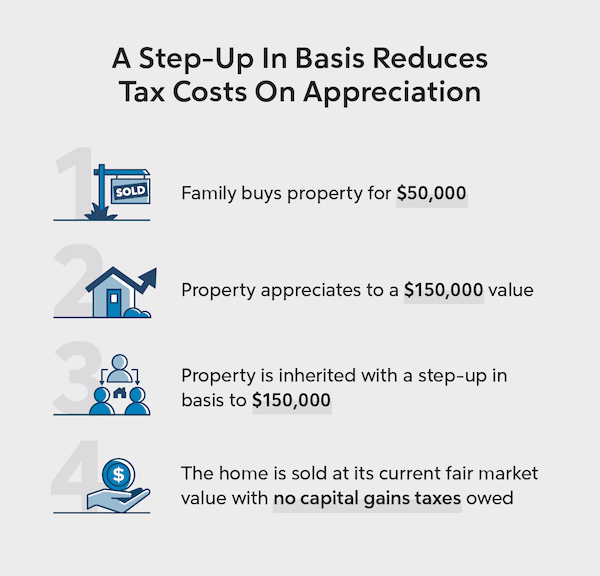 A Step-Up In Basis Reduces Tax Costs On Appreciation

1

SOLD

Family buys property for $50,000

2

Property appreciates to a $150,000 value

3

Property is inherited with a step-up in basis to $150,000

4

$

The home is sold at its current fair market value with no capital gains taxes owed